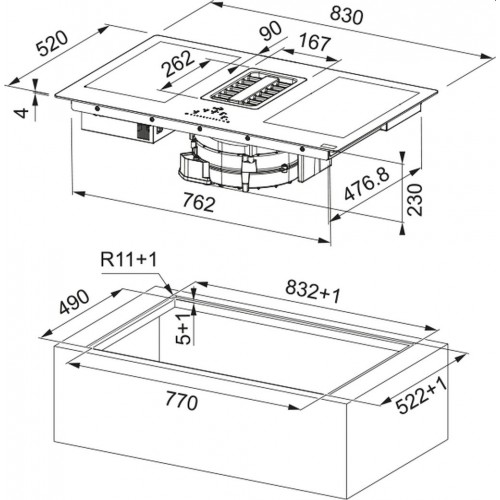 830
520
90
167
262
4
476.8
230
762
R11+1
832+1
490
5+1
770
522+1