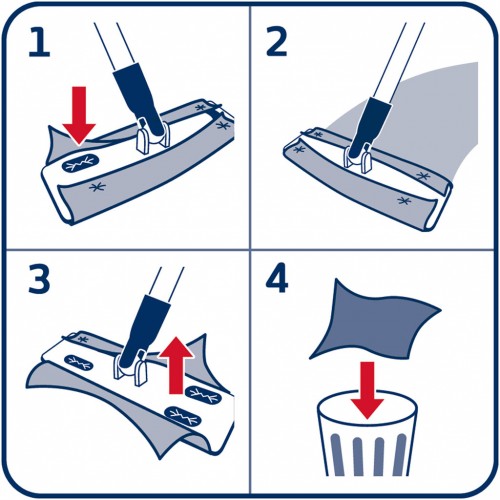 1

2

3

4