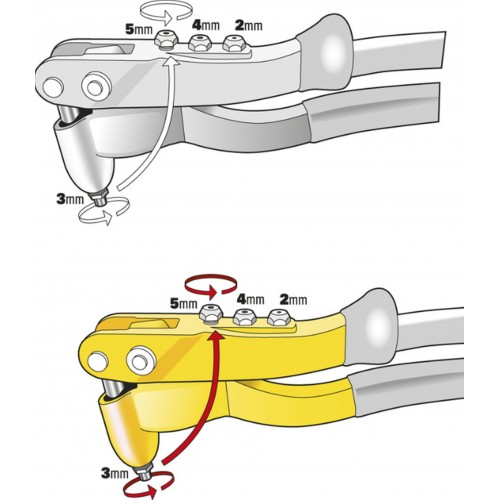 5mm 4mm 2mm

3mm

5mm 4mm 2mm

3mm